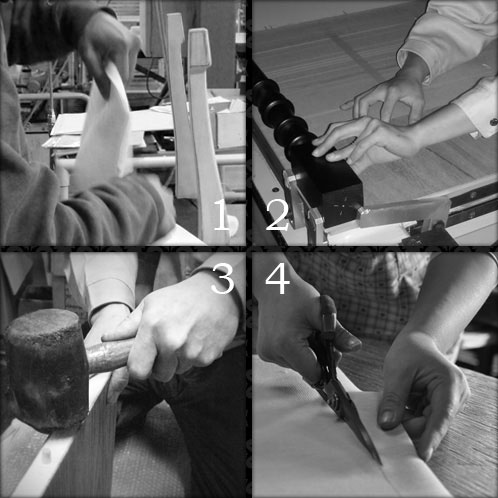 1
2
3
4